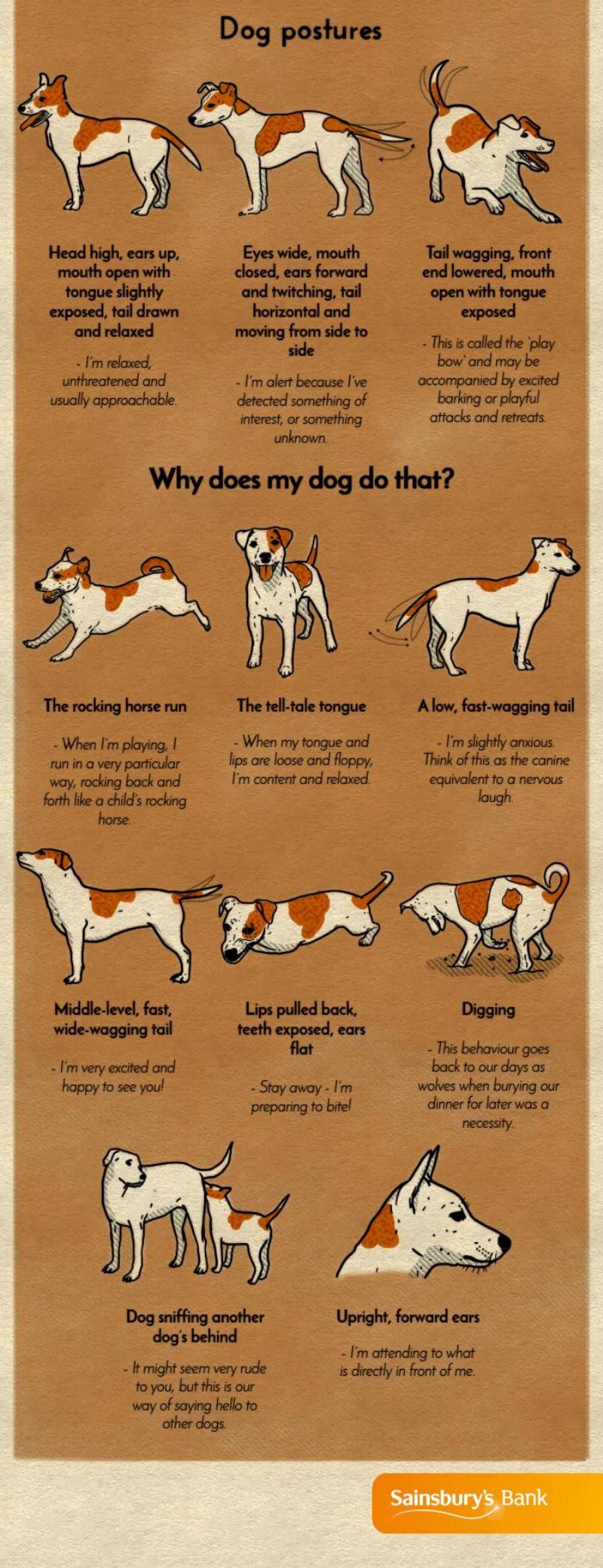 Dog postures

Head high, ears up, mouth open with tongue slightly exposed, tail drawn and relaxed

- I'm relaxed, unthreatened and usually approachable.

Eyes wide, mouth closed, ears forward and twitching, tail horizontal and moving from side to side

- I'm alert because I've detected something of interest, or something unknown.

Tail wagging, front end lowered, mouth open with tongue exposed

- This is called the 'play bow' and may be accompanied by excited barking or playful attacks and retreats.

Why does my dog do that?

The rocking horse run

- When I'm playing, I run in a very particular way, rocking back and forth like a child's rocking horse.

The tell-tale tongue

- When my tongue and lips are loose and floppy, I'm content and relaxed.

A low, fast-wagging tail

- I'm slightly anxious. Think of this as the canine equivalent to a nervous laugh.

Middle-level, fast, wide-wagging tail

- I'm very excited and happy to see you!

Lips pulled back, teeth exposed, ears flat

- Stay away - I'm preparing to bite!

Digging

- This behaviour goes back to our days as wolves when burying our dinner for later was a necessity.

Dog sniffing another dog's behind

- It might seem very rude to you, but this is our way of saying hello to other dogs.

Upright, forward ears

- I'm attending to what is directly in front of me.

Sainsbury's Bank